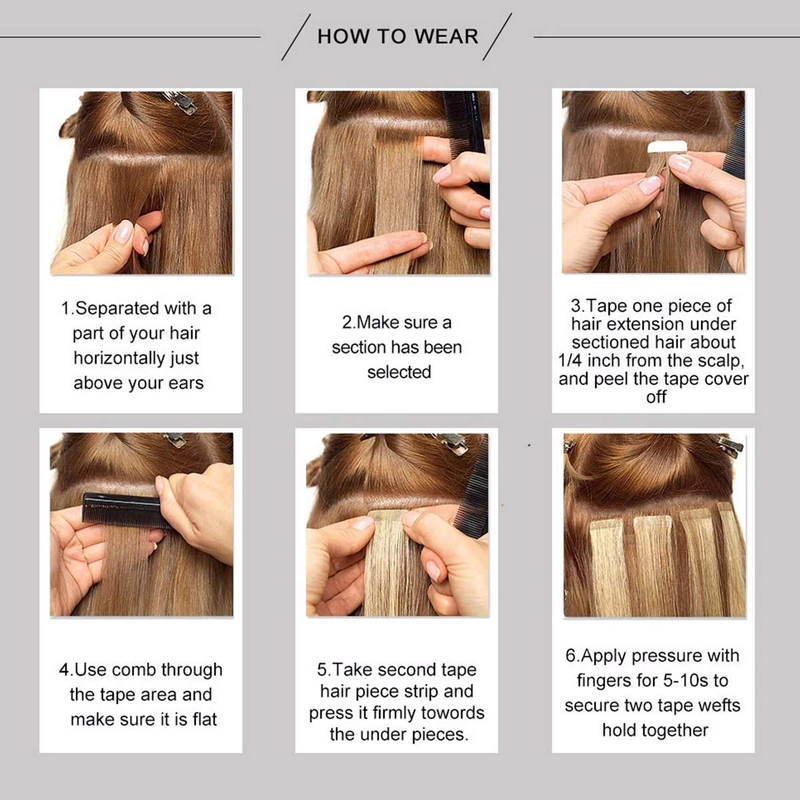 HOW TO WEAR

1.Separated with a part of your hair horizontally just above your ears

2.Make sure a section has been selected

3.Tape one piece of hair extension under sectioned hair about 1/4 inch from the scalp, and peel the tape cover off

4.Use comb through the tape area and make sure it is flat

5.Take second tape hair piece strip and press it firmly towords the under pieces.

6.Apply pressure with fingers for 5-10s to secure two tape wefts hold together